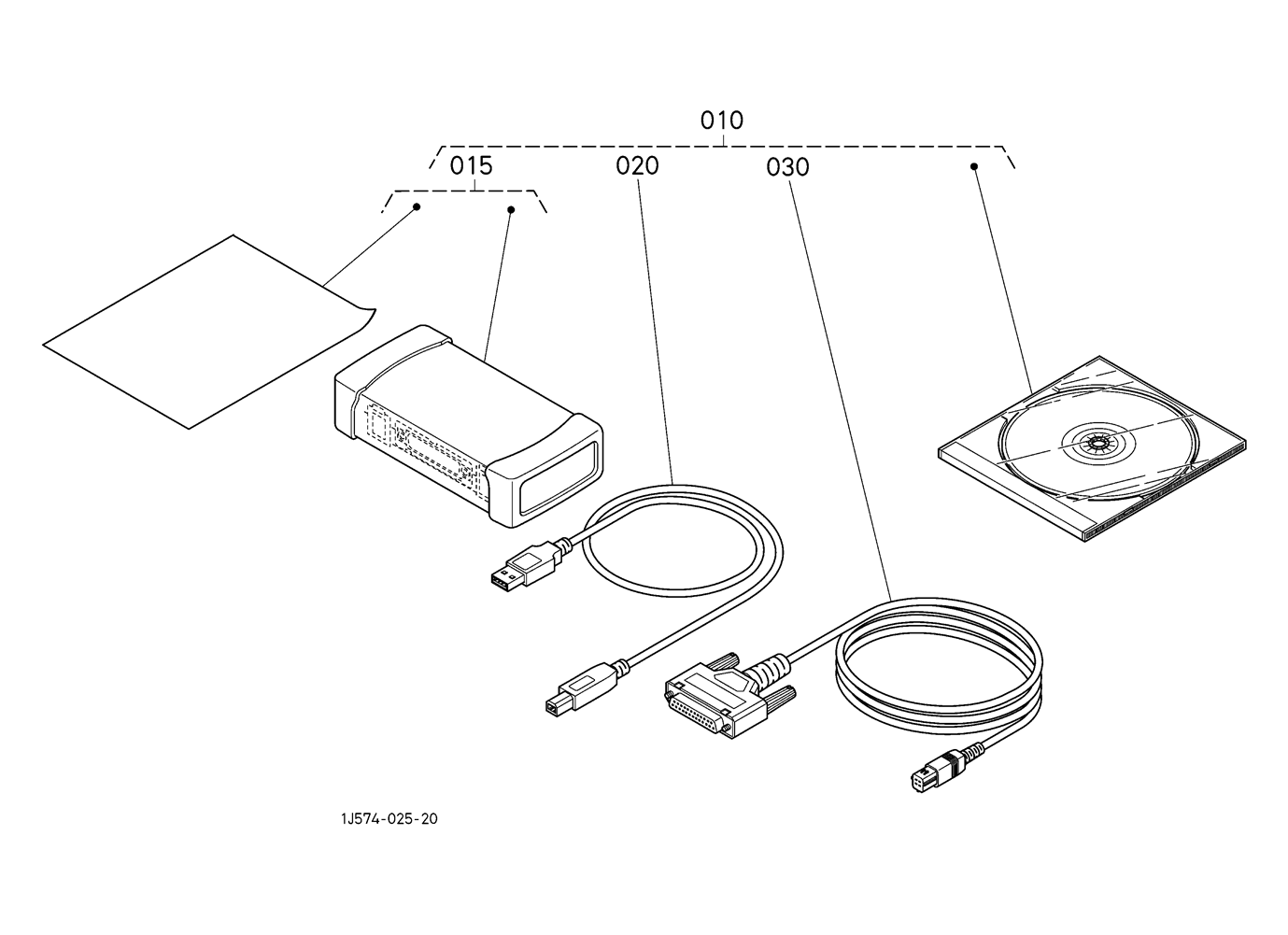 010
015
020
030
1J574-025-20